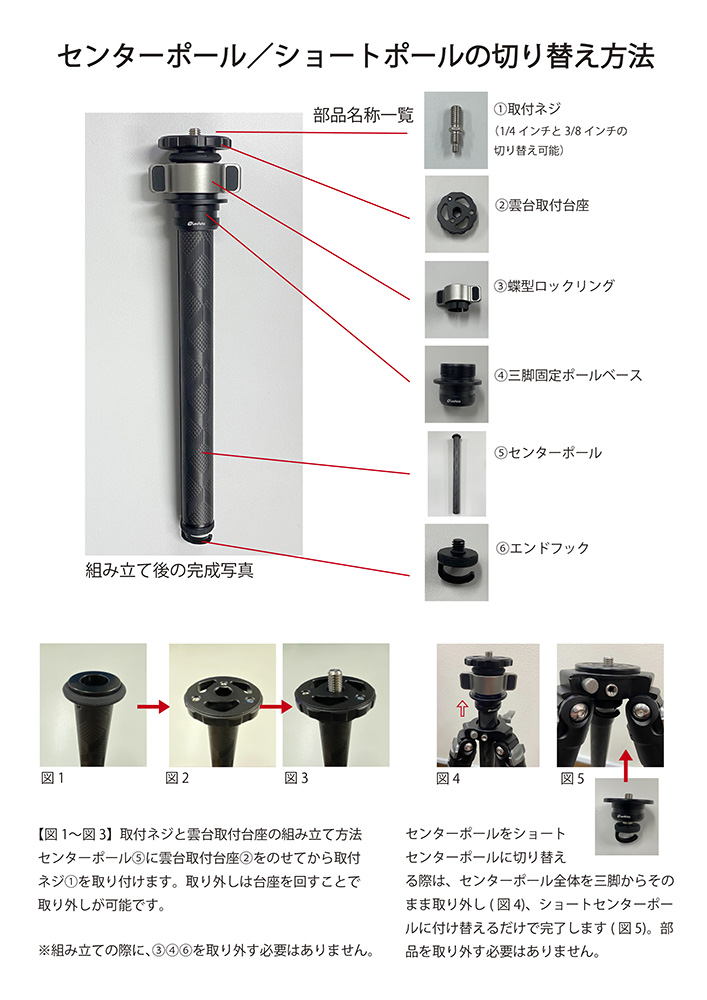 センターポール／ショートポールの切り替え方法

部品名称一覧

①取付ネジ
（1/4 インチと 3/8 インチの切り替え可能）

②雲台取付台座

③蝶型ロックリング

④三脚固定ポールベース

⑤センターポール

⑥エンドフック

組み立て後の完成写真

図 1　図 2　図 3　図 4　図 5

【図 1〜図 3】取付ネジと雲台取付台座の組み立て方法
センターポール⑤に雲台取付台座②をのせてから取付ネジ①を取り付けます。取り外しは台座を回すことで取り外しが可能です。

※組み立ての際に、③④⑥を取り外す必要はありません。

センターポールをショートセンターポールに切り替える際は、センターポール全体を三脚からそのまま取り外し ( 図 4)、ショートセンターポールに付け替えるだけで完了します ( 図 5)。部品を取り外す必要はありません。