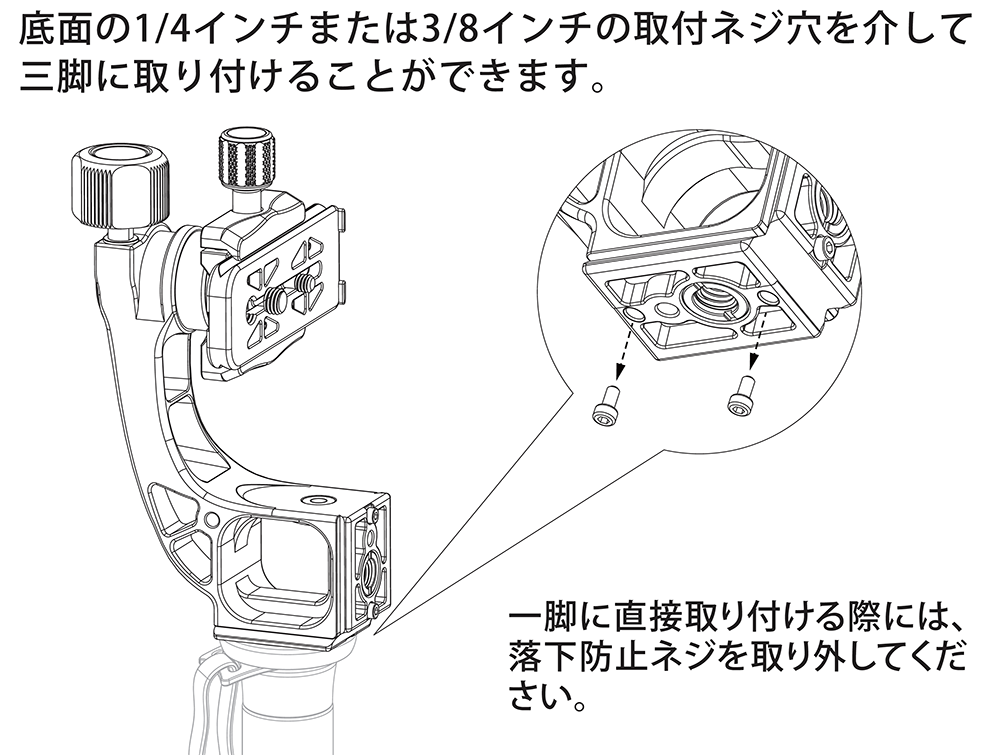 底面の1/4インチまたは3/8インチの取付ネジ穴を介して三脚に取り付けることができます。

一脚に直接取り付ける際には、落下防止ネジを取り外してください。